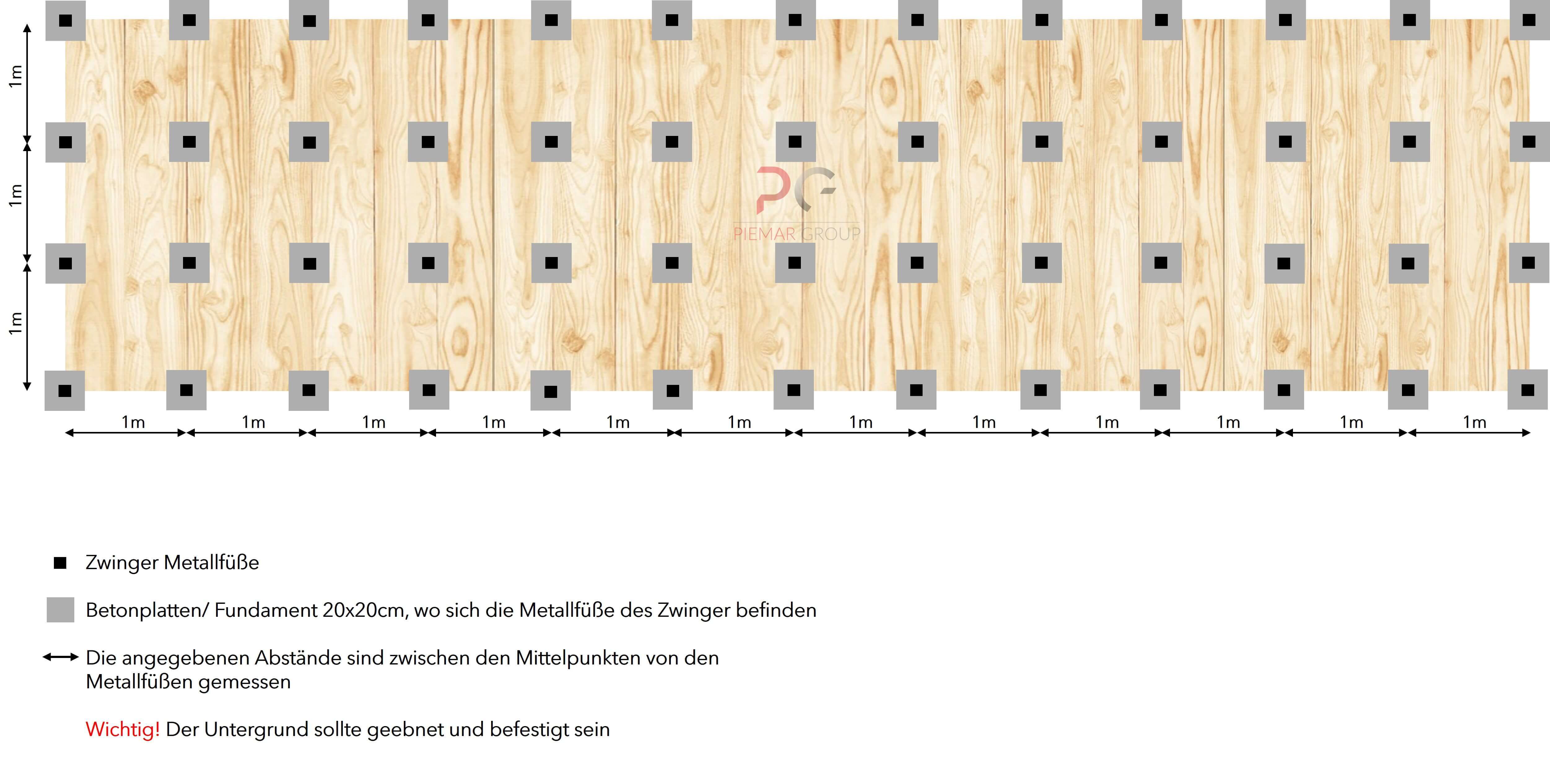 1m
1m
1m

PG
PIEMAR GROUP

1m 1m 1m 1m 1m 1m 1m 1m 1m 1m 1m 1m

Zwinger Metallfüße

Betonplatten/ Fundament 20x20cm, wo sich die Metallfüße des Zwinger befinden

Die angegebenen Abstände sind zwischen den Mittelpunkten von den Metallfüßen gemessen

Wichtig! Der Untergrund sollte geebnet und befestigt sein