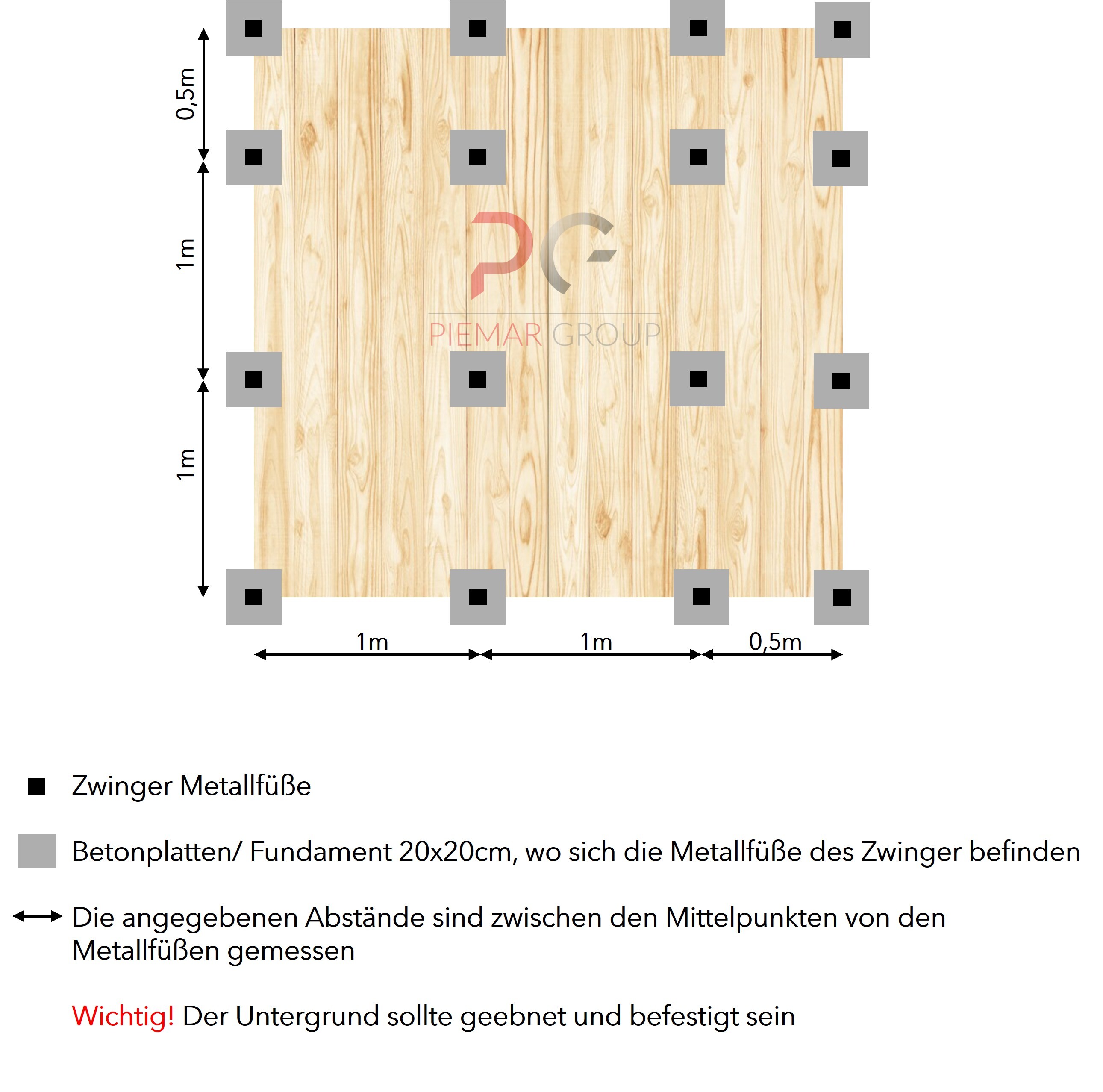 0,5m

1m

1m

PG
PIEMAR GROUP

1m 1m 0,5m

Zwinger Metallfüße

Betonplatten/ Fundament 20x20cm, wo sich die Metallfüße des Zwinger befinden

Die angegebenen Abstände sind zwischen den Mittelpunkten von den Metallfüßen gemessen

Wichtig! Der Untergrund sollte geebnet und befestigt sein