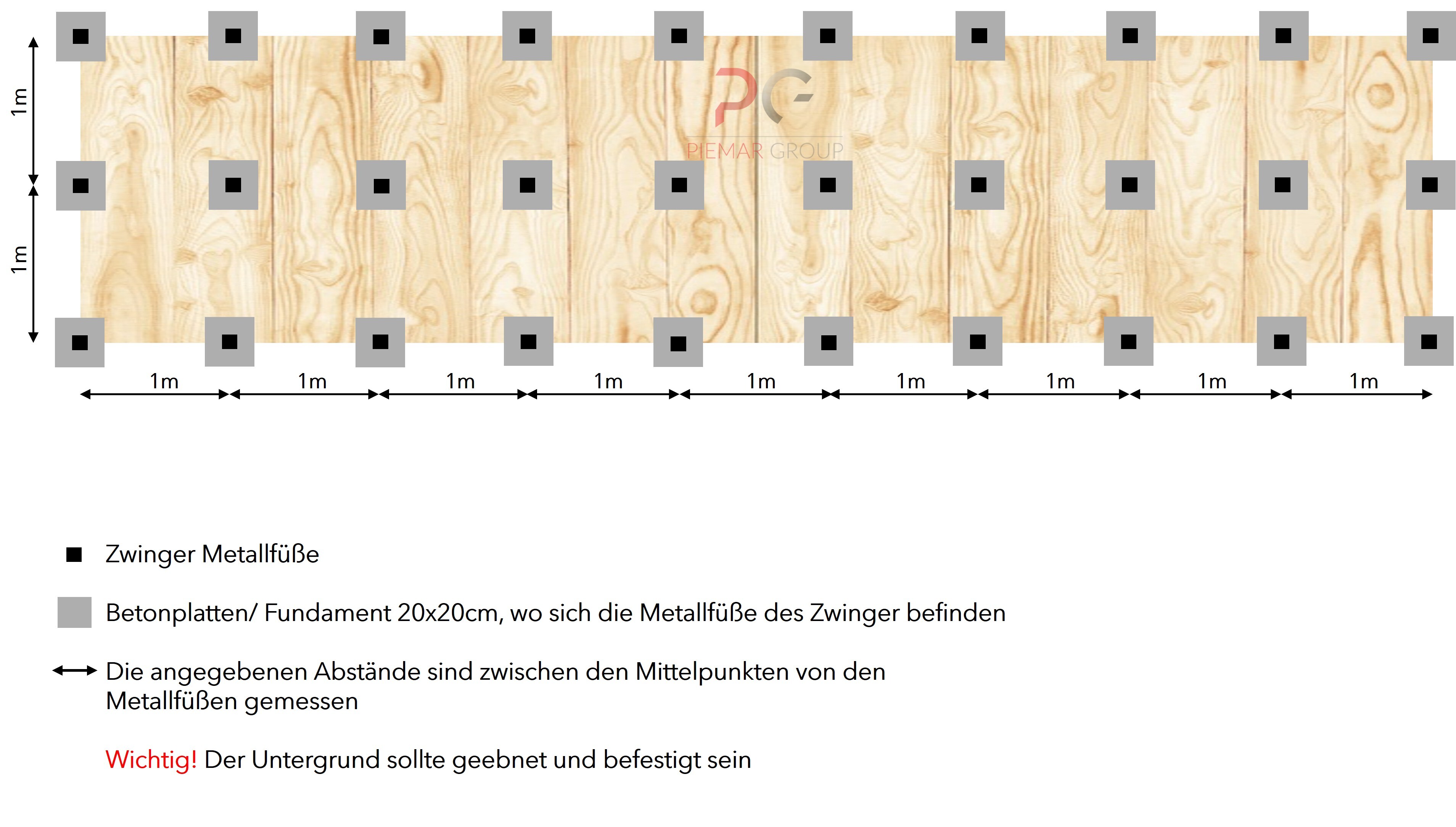 1m

1m

PG
PIEMAR GROUP

1m 1m 1m 1m 1m 1m 1m 1m 1m

Zwinger Metallfüße

Betonplatten/ Fundament 20x20cm, wo sich die Metallfüße des Zwinger befinden

Die angegebenen Abstände sind zwischen den Mittelpunkten von den Metallfüßen gemessen

Wichtig! Der Untergrund sollte geebnet und befestigt sein