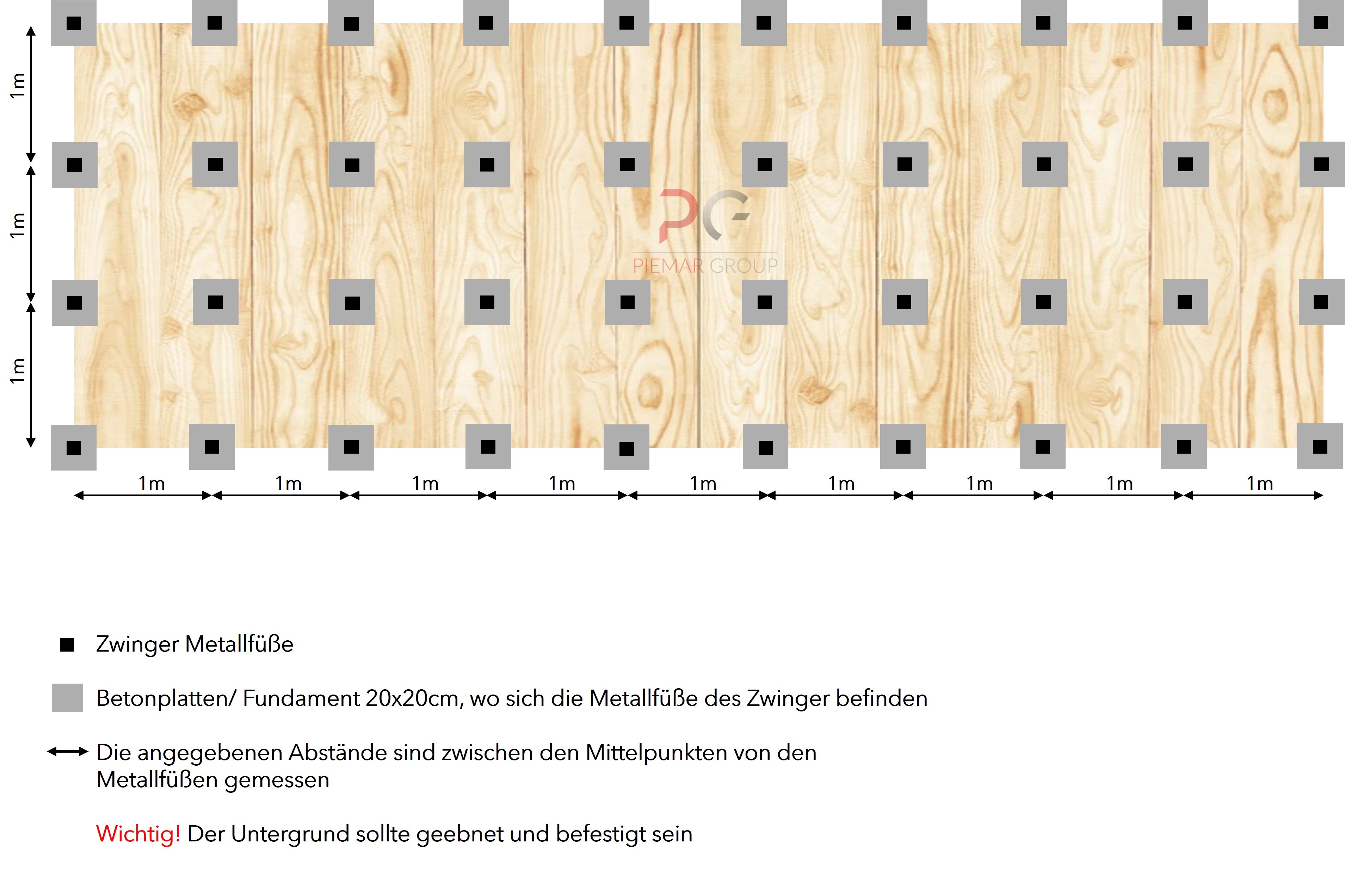 1m
1m
1m

PG
PIEMAR GROUP

1m 1m 1m 1m 1m 1m 1m 1m 1m

Zwinger Metallfüße

Betonplatten/ Fundament 20x20cm, wo sich die Metallfüße des Zwinger befinden

Die angegebenen Abstände sind zwischen den Mittelpunkten von den Metallfüßen gemessen

Wichtig! Der Untergrund sollte geebnet und befestigt sein